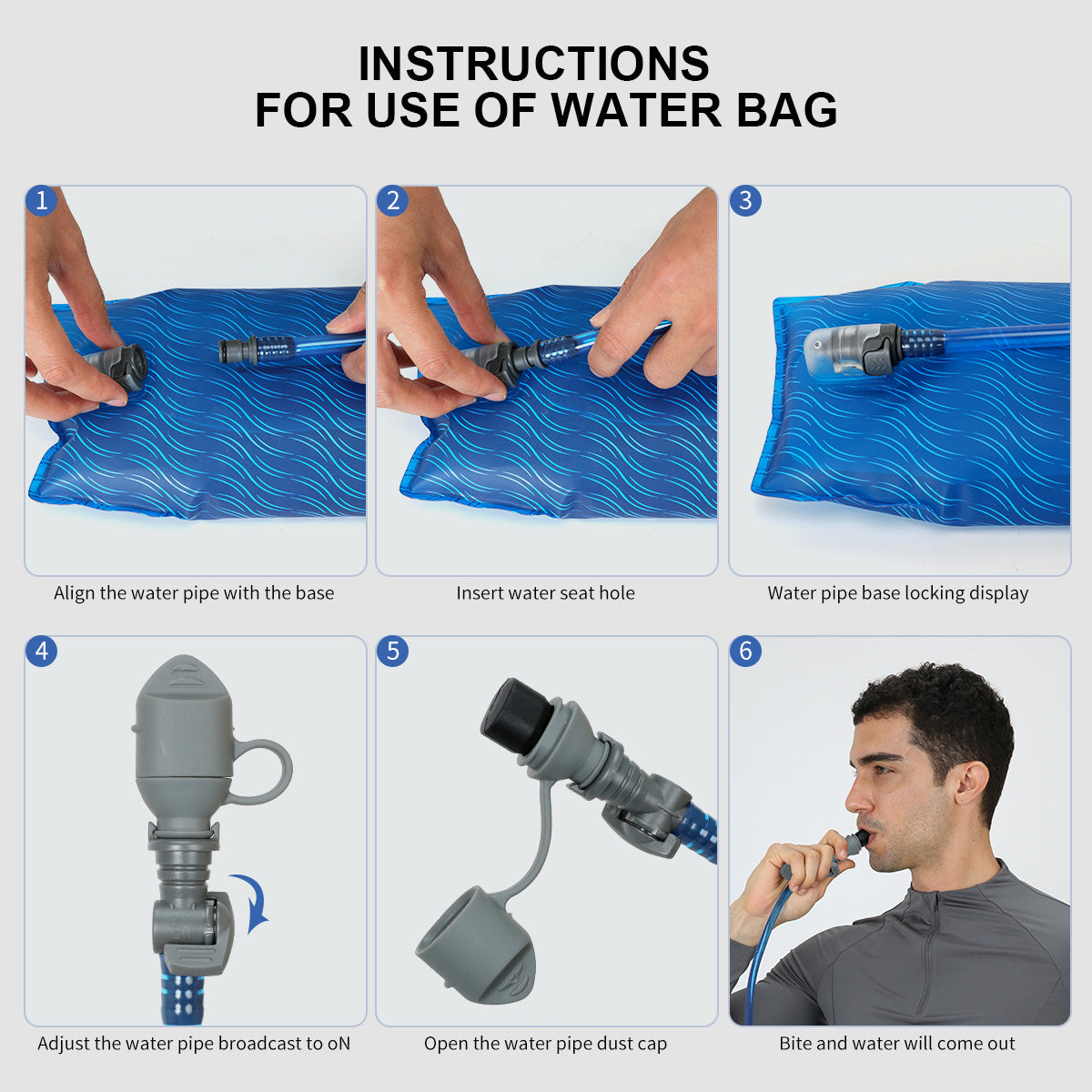 INSTRUCTIONS
FOR USE OF WATER BAG

1
Align the water pipe with the base

2
Insert water seat hole

3
Water pipe base locking display

4
Adjust the water pipe broadcast to oN

5
Open the water pipe dust cap

6
Bite and water will come out